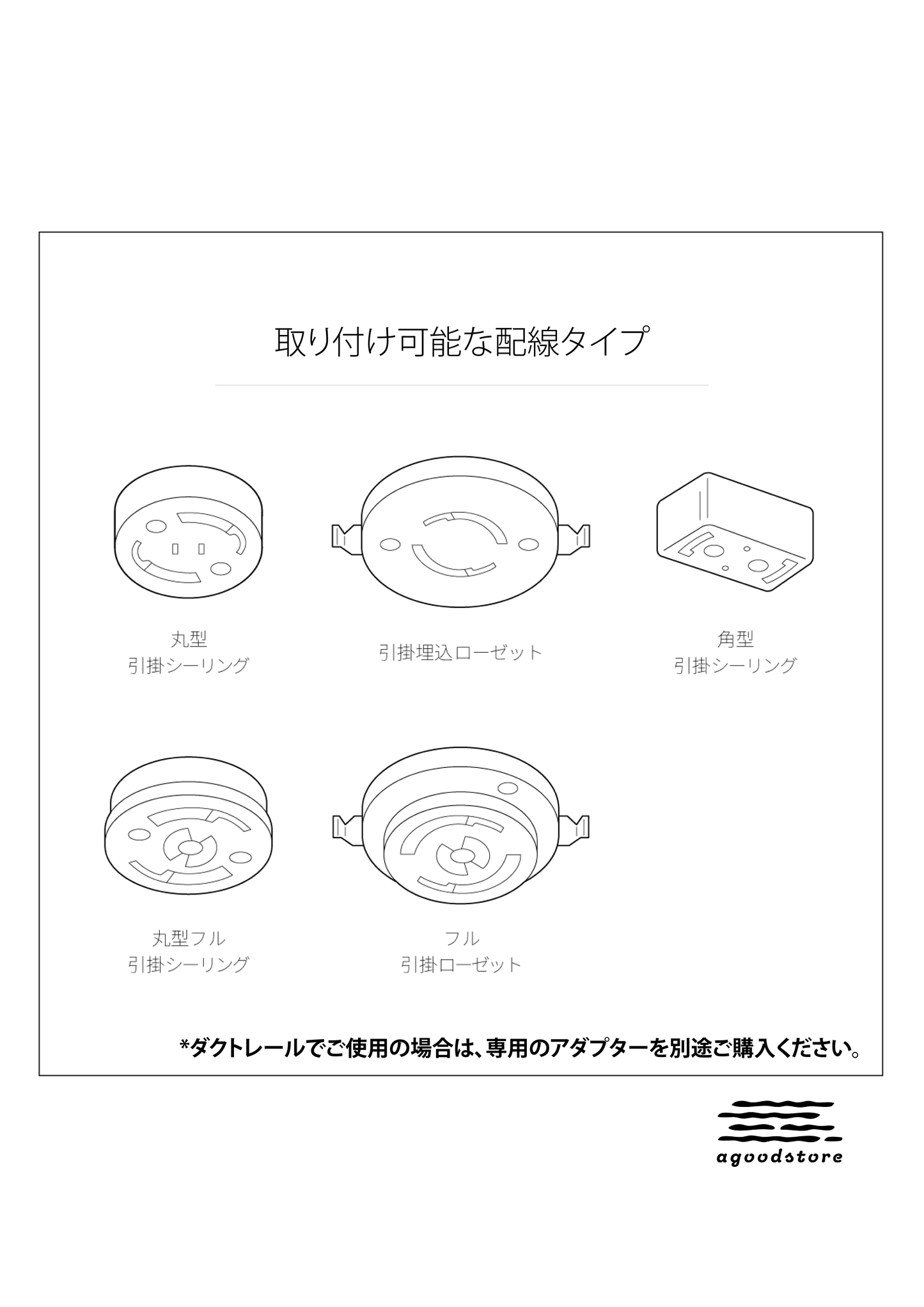 取り付け可能な配線タイプ

丸型
引掛シーリング

引掛埋込ローゼット

角型
引掛シーリング

丸型フル
引掛シーリング

フル
引掛ローゼット

*ダクトレールでご使用の場合は、専用のアダプターを別途ご購入ください。

agoodstore